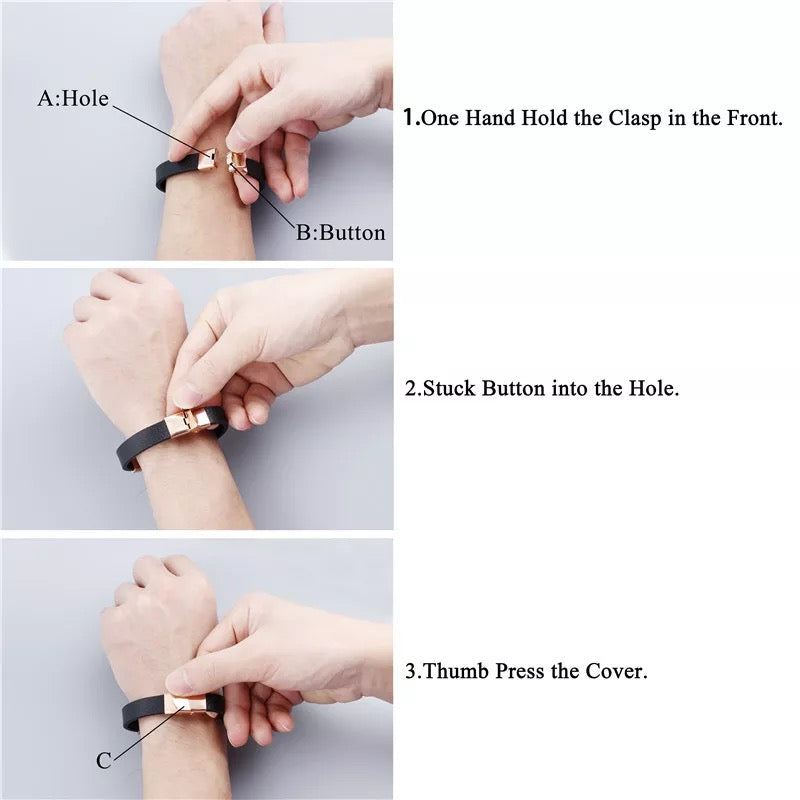 A:Hole

B:Button

1.One Hand Hold the Clasp in the Front.

2.Stuck Button into the Hole.

C

3.Thumb Press the Cover.